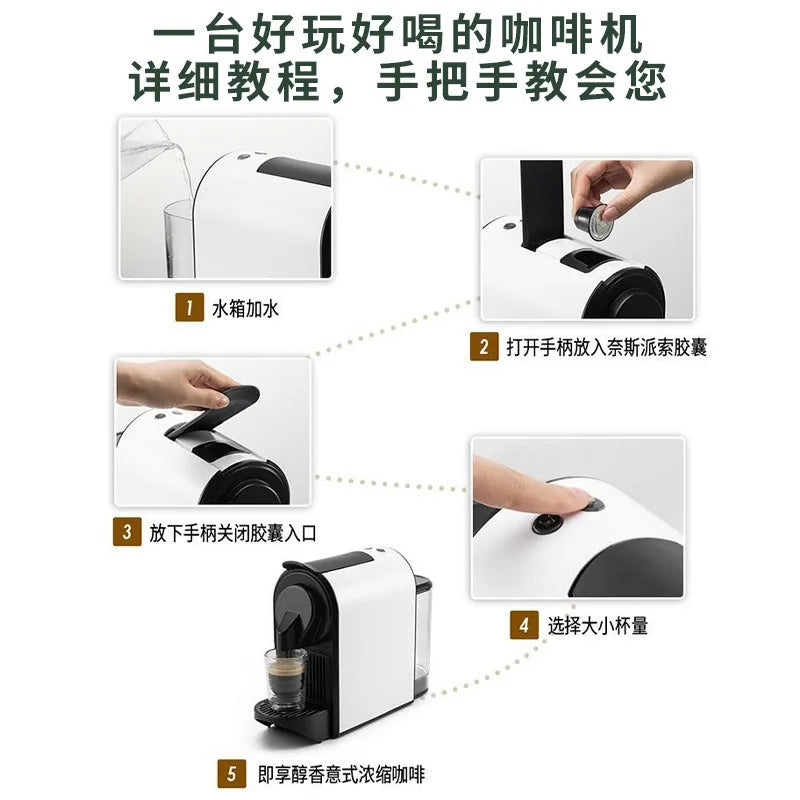 一台好玩好喝的咖啡机
详细教程，手把手教会您

1 水箱加水

2 打开手柄放入奈斯派索胶囊

3 放下手柄关闭胶囊入口

4 选择大小杯量

5 即享醇香意式浓缩咖啡